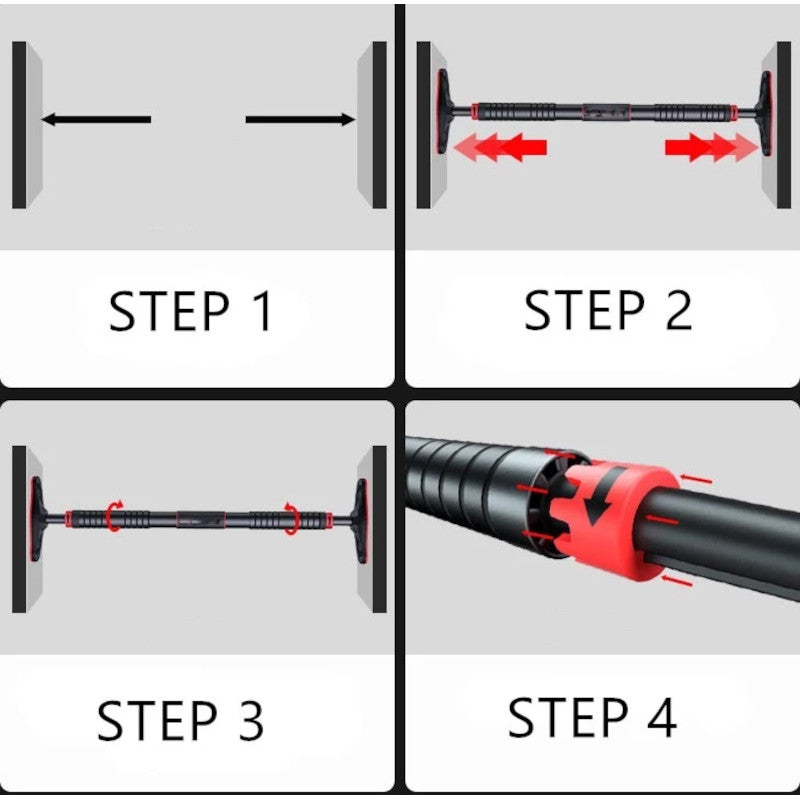 STEP 1

STEP 2

STEP 3

STEP 4